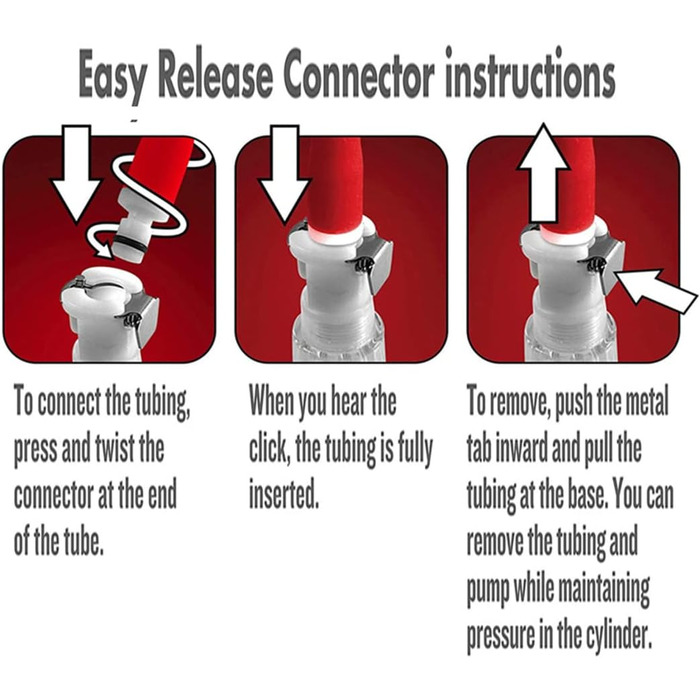 Easy Release Connector instructions

To connect the tubing, press and twist the connector at the end of the tube.

When you hear the click, the tubing is fully inserted.

To remove, push the metal tab inward and pull the tubing at the base. You can remove the tubing and pump while maintaining pressure in the cylinder.