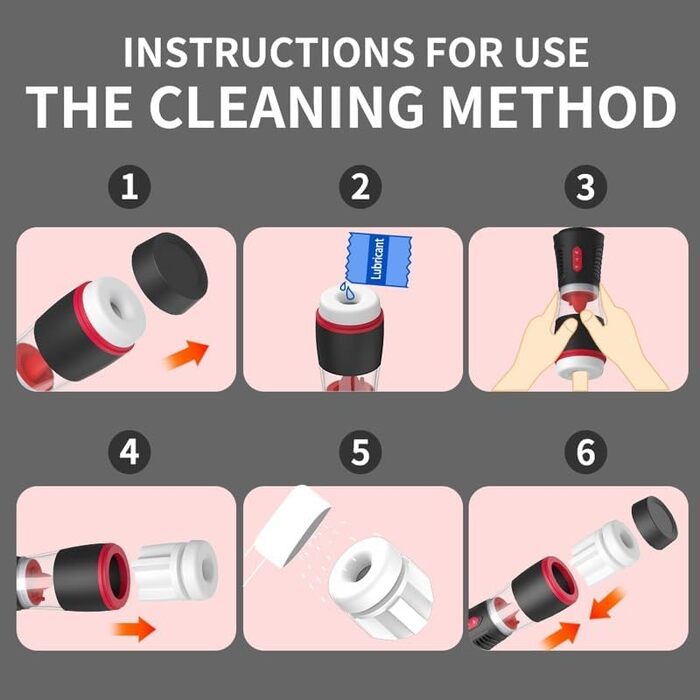 INSTRUCTIONS FOR USE
THE CLEANING METHOD

1

2

Lubricant

3

4

5

6