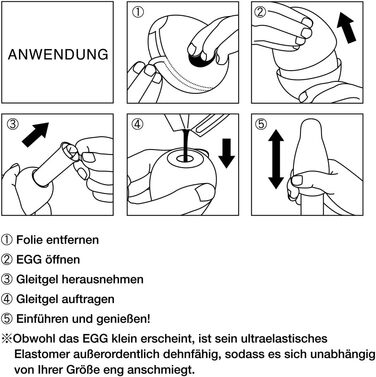 ANWENDUNG

①

②

③

④

⑤

① Folie entfernen
② EGG öffnen
③ Gleitgel herausnehmen
④ Gleitgel auftragen
⑤ Einführen und genießen!
※Obwohl das EGG klein erscheint, ist sein ultraelastisches Elastomer außerordentlich dehnfähig, sodass es sich unabhängig von Ihrer Größe eng anschmiegt.