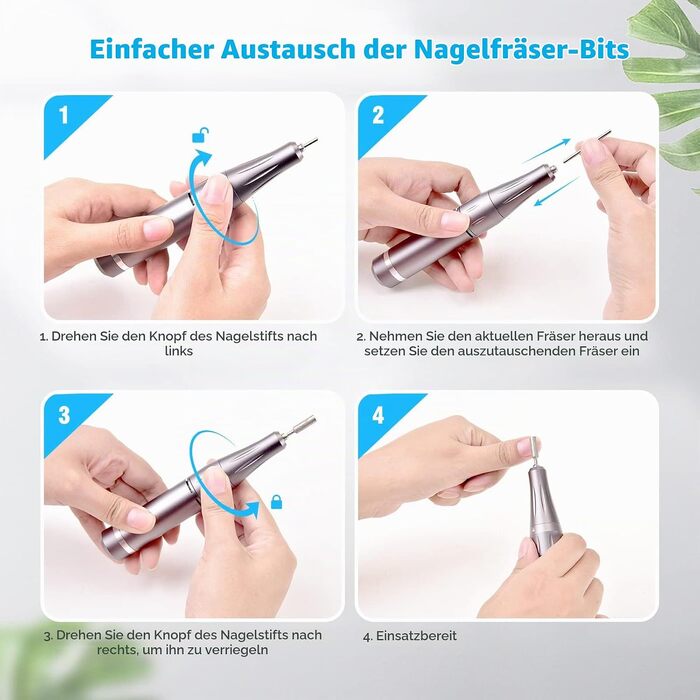 Einfacher Austausch der Nagelfräser-Bits

1

1. Drehen Sie den Knopf des Nagelstifts nach links

2

2. Nehmen Sie den aktuellen Fräser heraus und setzen Sie den auszutauschenden Fräser ein

3

3. Drehen Sie den Knopf des Nagelstifts nach rechts, um ihn zu verriegeln

4

4. Einsatzbereit