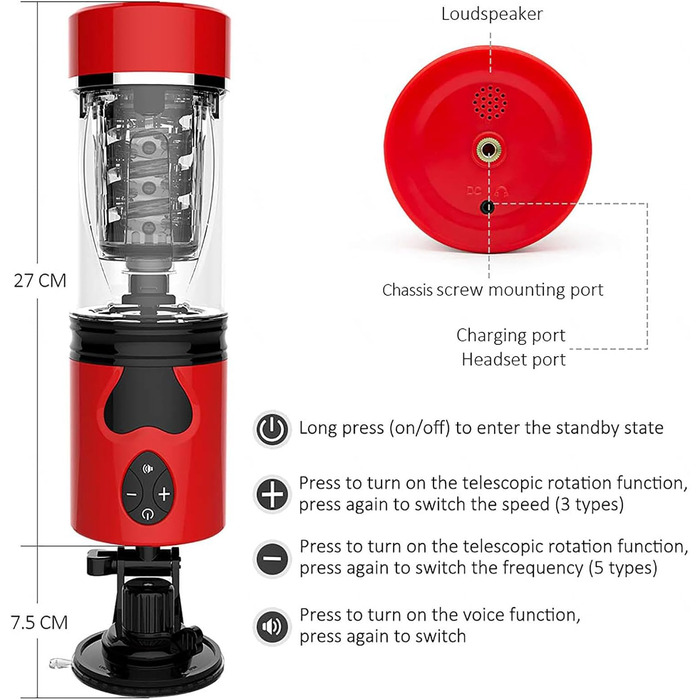 27 CM

7.5 CM

Loudspeaker

DC

Chassis screw mounting port

Charging port
Headset port

Long press (on/off) to enter the standby state

Press to turn on the telescopic rotation function, press again to switch the speed (3 types)

Press to turn on the telescopic rotation function, press again to switch the frequency (5 types)

Press to turn on the voice function, press again to switch