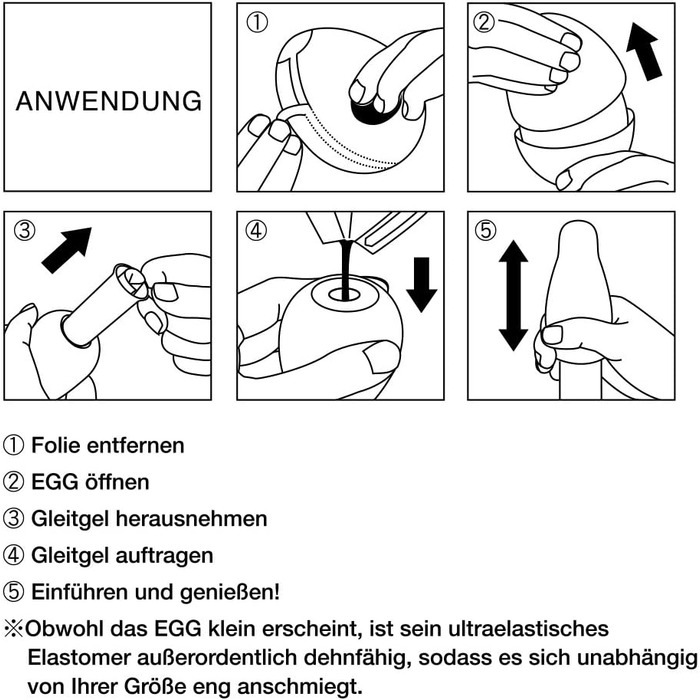 ANWENDUNG

①

②

③

④

⑤

① Folie entfernen
② EGG öffnen
③ Gleitgel herausnehmen
④ Gleitgel auftragen
⑤ Einführen und genießen!
※Obwohl das EGG klein erscheint, ist sein ultraelastisches Elastomer außerordentlich dehnfähig, sodass es sich unabhängig von Ihrer Größe eng anschmiegt.