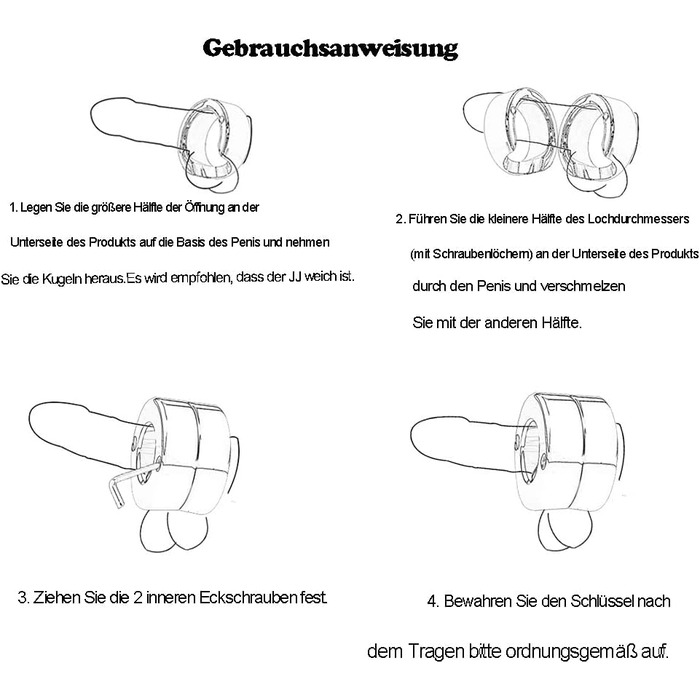 Gebrauchsanweisung

1. Legen Sie die größere Hälfte der Öffnung an der Unterseite des Produkts auf die Basis des Penis und nehmen Sie die Kugeln heraus.Es wird empfohlen, dass der JJ weich ist.

2. Führen Sie die kleinere Hälfte des Lochdurchmessers (mit Schraubenlöchern) an der Unterseite des Produkts durch den Penis und verschmelzen Sie mit der anderen Hälfte.

3. Ziehen Sie die 2 inneren Eckschrauben fest.

4. Bewahren Sie den Schlüssel nach dem Tragen bitte ordnungsgemäß auf.