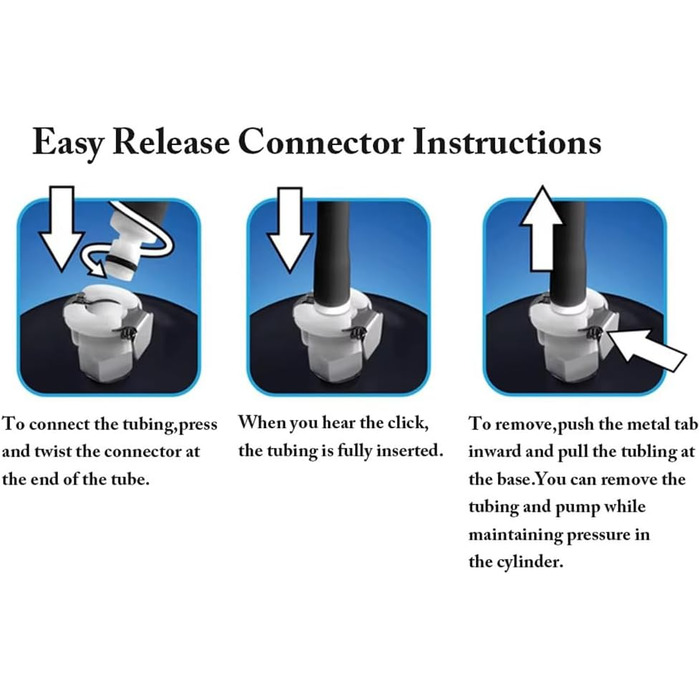 Easy Release Connector Instructions

To connect the tubing,press and twist the connector at the end of the tube.

When you hear the click, the tubing is fully inserted.

To remove,push the metal tab inward and pull the tubling at the base.You can remove the tubing and pump while maintaining pressure in the cylinder.