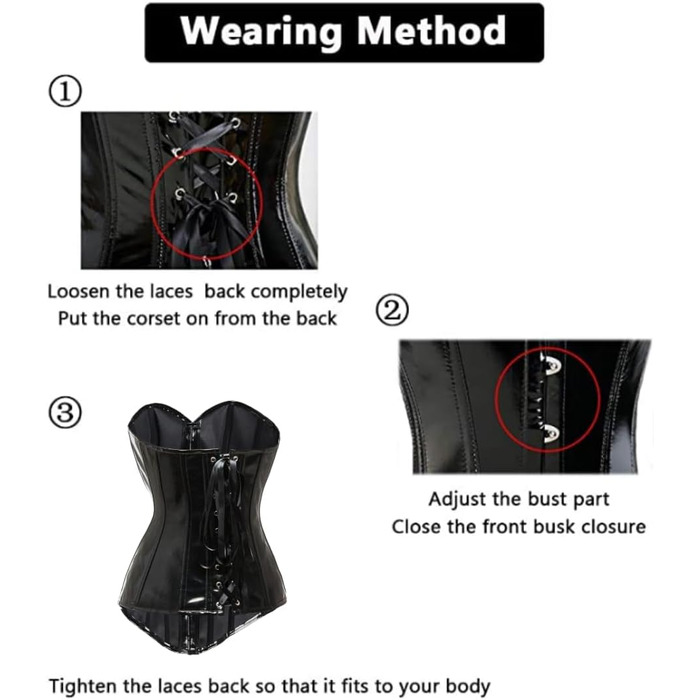 Wearing Method

①

Loosen the laces back completely
Put the corset on from the back

②

Adjust the bust part
Close the front busk closure

③

Tighten the laces back so that it fits to your body