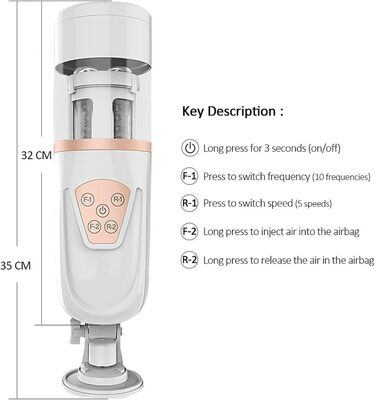 32 CM

35 CM

F-1
R-1
F-2
R-2

Key Description :

Long press for 3 seconds (on/off)

F-1 Press to switch frequency (10 frequencies)

R-1 Press to switch speed (5 speeds)

F-2 Long press to inject air into the airbag

R-2 Long press to release the air in the airbag