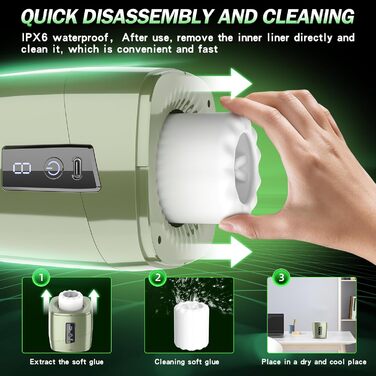 QUICK DISASSEMBLY AND CLEANING

IPX6 waterproof, After use, remove the inner liner directly and clean it, which is convenient and fast

1

Extract the soft glue

2

Cleaning soft glue

3

Place in a dry and cool place