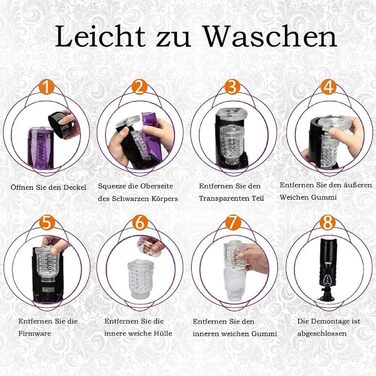 Leicht zu Waschen

1

Öffnen Sie den Deckel

2

Squeeze die Oberseite des Schwarzen Körpers

3

Entfernen Sie den Transparenten Teil

4

Entfernen Sie den äußeren Weichen Gummi

5

Entfernen Sie die Firmware

6

Entfernen Sie die innere weiche Hülle

7

Entfernen Sie den inneren weichen Gummi

8

Die Demontage ist abgeschlossen