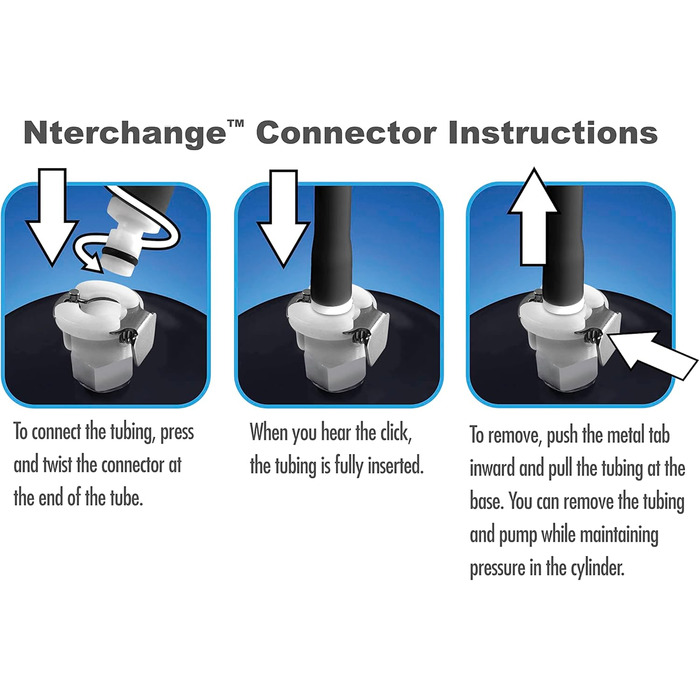 Nterchange™ Connector Instructions

To connect the tubing, press and twist the connector at the end of the tube.

When you hear the click, the tubing is fully inserted.

To remove, push the metal tab inward and pull the tubing at the base. You can remove the tubing and pump while maintaining pressure in the cylinder.