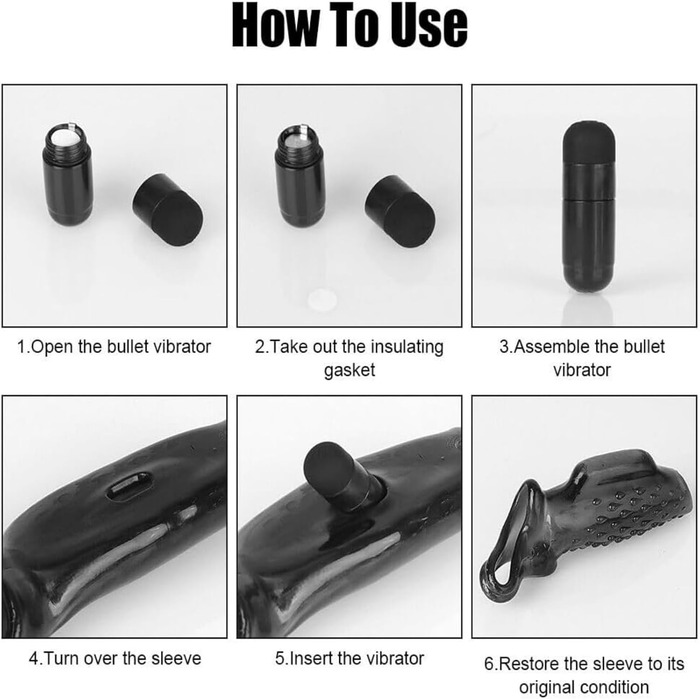 How To Use

1.Open the bullet vibrator

2.Take out the insulating gasket

3.Assemble the bullet vibrator

4.Turn over the sleeve

5.Insert the vibrator

6.Restore the sleeve to its original condition