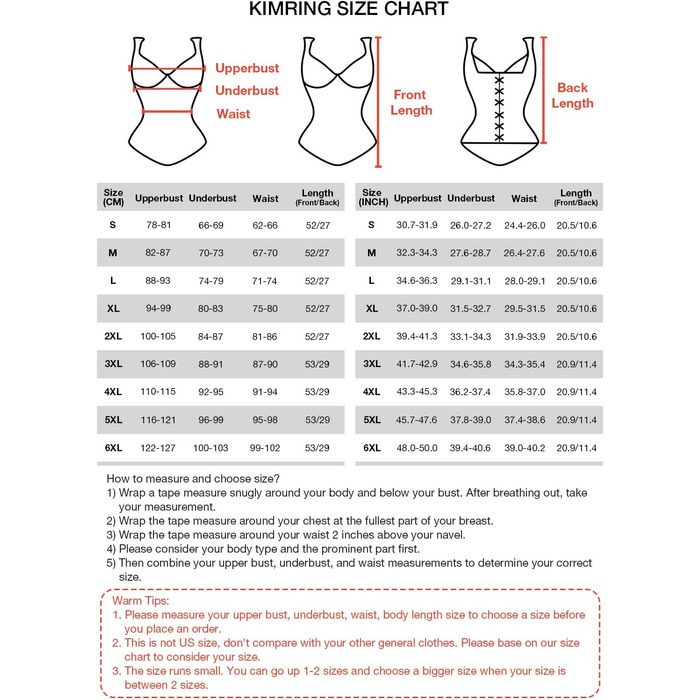 KIMRING SIZE CHART

Upperbust
Underbust
Waist

Front Length

Back Length

| Size (CM) | Upperbust | Underbust | Waist | Length (Front/Back) |
|---|---|---|---|---|
| S | 78-81 | 66-69 | 62-66 | 52/27 |
| M | 82-87 | 70-73 | 67-70 | 52/27 |
| L | 88-93 | 74-79 | 71-74 | 52/27 |
| XL | 94-99 | 80-83 | 75-80 | 52/27 |
| 2XL | 100-105 | 84-87 | 81-86 | 52/27 |
| 3XL | 106-109 | 88-91 | 87-90 | 53/29 |
| 4XL | 110-115 | 92-95 | 91-94 | 53/29 |
| 5XL | 116-121 | 96-99 | 95-98 | 53/29 |
| 6XL | 122-127 | 100-103 | 99-102 | 53/29 |

| Size (INCH) | Upperbust | Underbust | Waist | Length (Front/Back) |
|---|---|---|---|---|
| S | 30.7-31.9 | 26.0-27.2 | 24.4-26.0 | 20.5/10.6 |
| M | 32.3-34.3 | 27.6-28.7 | 26.4-27.6 | 20.5/10.6 |
| L | 34.6-36.3 | 29.1-31.1 | 28.0-29.1 | 20.5/10.6 |
| XL | 37.0-39.0 | 31.5-32.7 | 29.5-31.5 | 20.5/10.6 |
| 2XL | 39.4-41.3 | 33.1-34.3 | 31.9-33.9 | 20.5/10.6 |
| 3XL | 41.7-42.9 | 34.6-35.8 | 34.3-35.4 | 20.9/11.4 |
| 4XL | 43.3-45.3 | 36.2-37.4 | 35.8-37.0 | 20.9/11.4 |
| 5XL | 45.7-47.6 | 37.8-39.0 | 37.4-38.6 | 20.9/11.4 |
| 6XL | 48.0-50.0 | 39.4-40.6 | 39.0-40.2 | 20.9/11.4 |

How to measure and choose size?
1) Wrap a tape measure snugly around your body and below your bust. After breathing out, take your measurement.
2) Wrap the tape measure around your chest at the fullest part of your breast.
3) Wrap the tape measure around your waist 2 inches above your navel.
4) Please consider your body type and the prominent part first.
5) Then combine your upper bust, underbust, and waist measurements to determine your correct size.

Warm Tips:
1. Please measure your upper bust, underbust, waist, body length size to choose a size before you place an order.
2. This is not US size, don't compare with your other general clothes. Please base on our size chart to consider your size.
3. The size runs small. You can go up 1-2 sizes and choose a bigger size when your size is between 2 sizes.