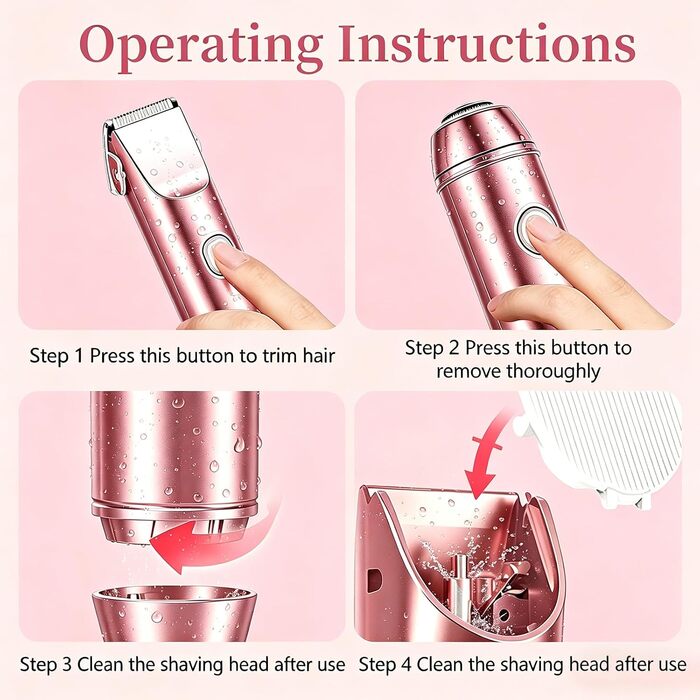 Operating Instructions

Step 1 Press this button to trim hair

Step 2 Press this button to remove thoroughly

Step 3 Clean the shaving head after use

Step 4 Clean the shaving head after use