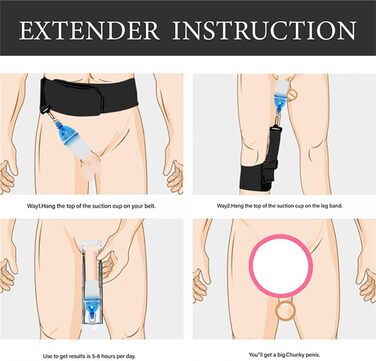 EXTENDER INSTRUCTION

Way1.Hang the top of the suction cup on your belt.

Way2.Hang the top of the suction cup on the leg band.

Use to get results is 5-6 hours per day.

You'll get a big.Chunky penis.