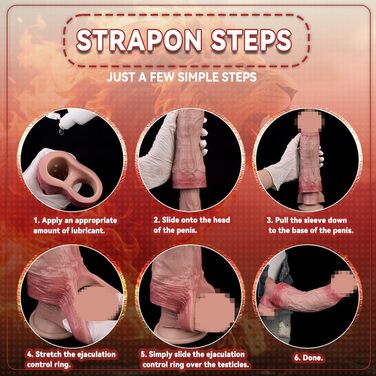 STRAPON STEPS

JUST A FEW SIMPLE STEPS

1. Apply an appropriate amount of lubricant.

2. Slide onto the head of the penis.

3. Pull the sleeve down to the base of the penis.

4. Stretch the ejaculation control ring.

5. Simply slide the ejaculation control ring over the testicles.

6. Done.