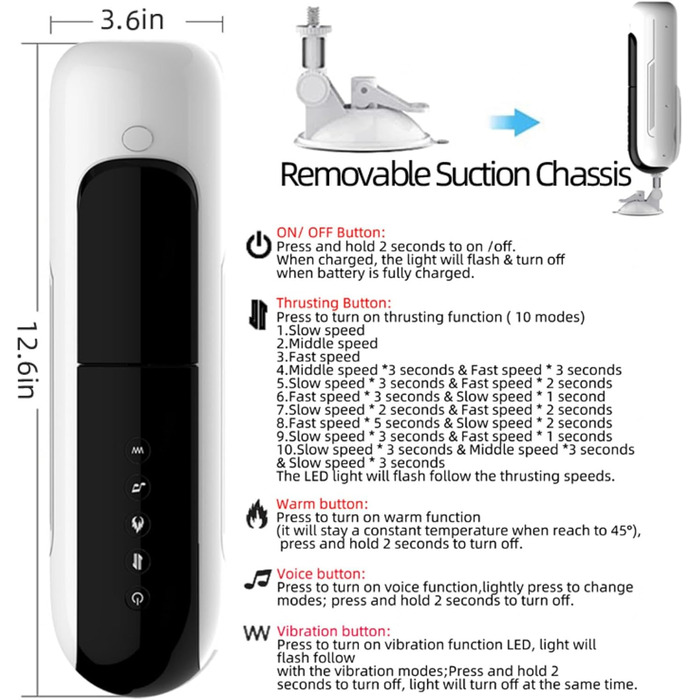 3.6in

12.6in

Removable Suction Chassis

ON/ OFF Button:
Press and hold 2 seconds to on /off.
When charged, the light will flash & turn off when battery is fully charged.

Thrusting Button:
Press to turn on thrusting function ( 10 modes)
1.Slow speed
2.Middle speed
3.Fast speed
4.Middle speed *3 seconds & Fast speed * 3 seconds
5.Slow speed * 3 seconds & Fast speed * 2 seconds
6.Fast speed * 3 seconds & Slow speed * 1 second
7.Slow speed * 2 seconds & Fast speed * 2 seconds
8.Fast speed * 5 seconds & Slow speed * 2 seconds
9.Slow speed * 3 seconds & Fast speed * 1 seconds
10.Slow speed * 3 seconds & Middle speed *3 seconds & Slow speed * 3 seconds
The LED light will flash follow the thrusting speeds.

Warm button:
Press to turn on warm function
(it will stay a constant temperature when reach to 45°),
press and hold 2 seconds to turn off.

Voice button:
Press to turn on voice function,lightly press to change modes; press and hold 2 seconds to turn off.

Vibration button:
Press to turn on vibration function LED, light will flash follow
with the vibration modes;Press and hold 2 seconds to turn off, light will turn off at the same time.