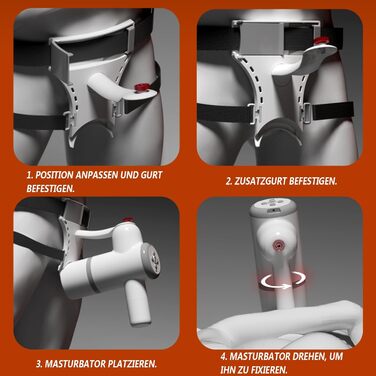 1. POSITION ANPASSEN UND GURT BEFESTIGEN.

2. ZUSATZGURT BEFESTIGEN.

3. MASTURBATOR PLATZIEREN.

4. MASTURBATOR DREHEN, UM IHN ZU FIXIEREN.