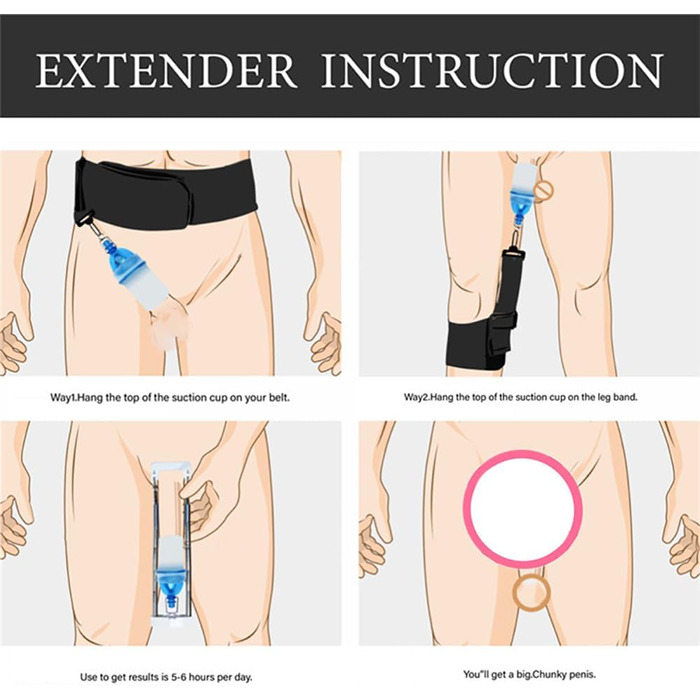 EXTENDER INSTRUCTION

Way1.Hang the top of the suction cup on your belt.

Way2.Hang the top of the suction cup on the leg band.

Use to get results is 5-6 hours per day.

You"ll get a big.Chunky penis.