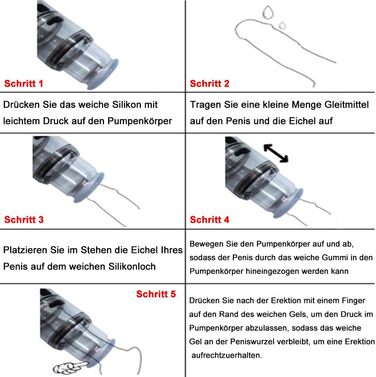 Schritt 1

Schritt 2

Drücken Sie das weiche Silikon mit leichtem Druck auf den Pumpenkörper

Tragen Sie eine kleine Menge Gleitmittel auf den Penis und die Eichel auf

Schritt 3

Schritt 4

Platzieren Sie im Stehen die Eichel Ihres Penis auf dem weichen Silikonloch

Bewegen Sie den Pumpenkörper auf und ab, sodass der Penis durch das weiche Gummi in den Pumpenkörper hineingezogen werden kann

Schritt 5

Drücken Sie nach der Erektion mit einem Finger auf den Rand des weichen Gels, um den Druck im Pumpenkörper abzulassen, sodass das weiche Gel an der Peniswurzel verbleibt, um eine Erektion aufrechtzuerhalten.