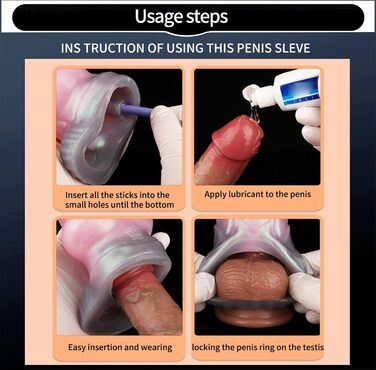 Usage steps

INS TRUCTION OF USING THIS PENIS SLEVE

Insert all the sticks into the small holes until the bottom

Apply lubricant to the penis

Easy insertion and wearing

locking the penis ring on the testis