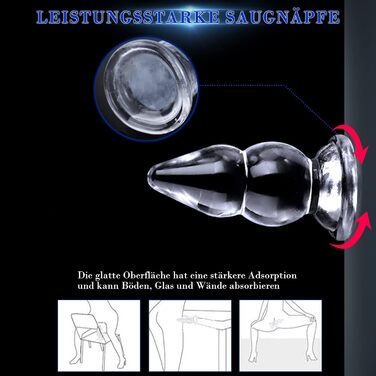 LEISTUNGSSTARKE SAUGNÄPFE

Die glatte Oberfläche hat eine stärkere Adsorption und kann Böden, Glas und Wände absorbieren