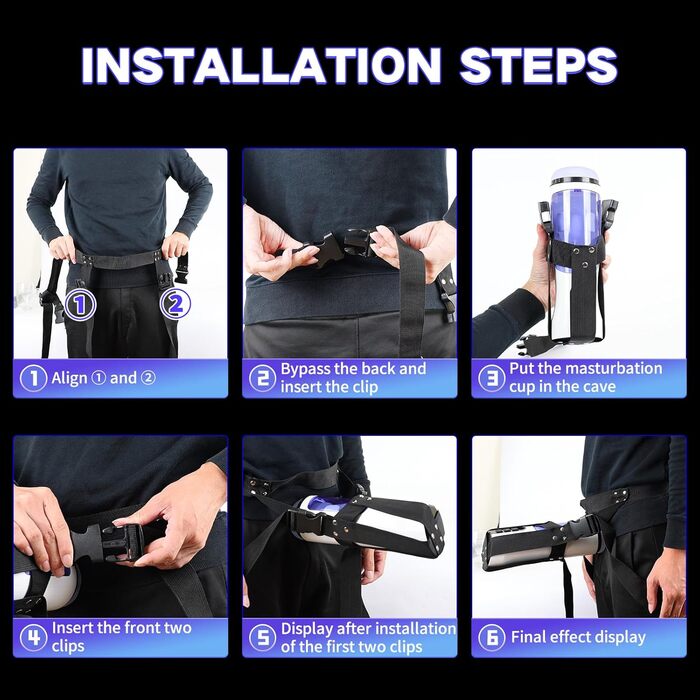 INSTALLATION STEPS

①

②

① Align ① and ②

② Bypass the back and insert the clip

③ Put the masturbation cup in the cave

④ Insert the front two clips

⑤ Display after installation of the first two clips

⑥ Final effect display