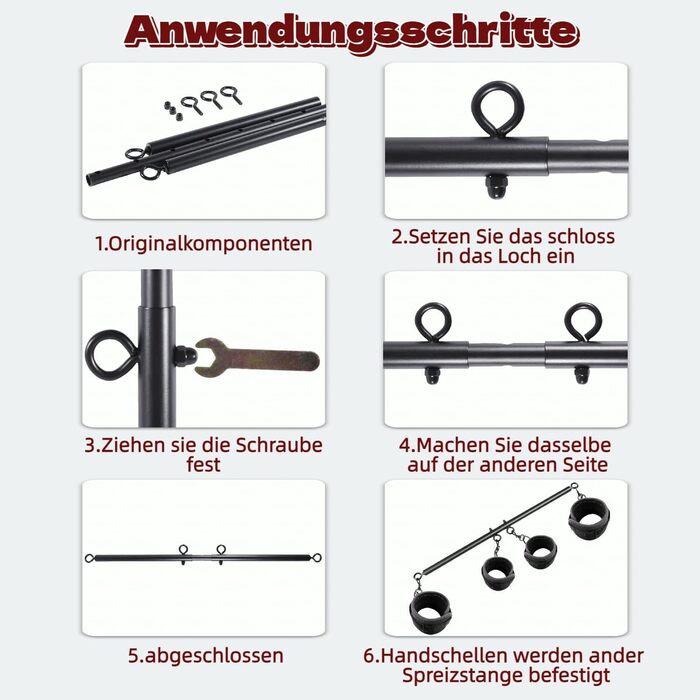 Anwendungsschritte

1.Originalkomponenten

2.Setzen Sie das schloss in das Loch ein

3.Ziehen sie die Schraube fest

4.Machen Sie dasselbe auf der anderen Seite

5.abgeschlossen

6.Handschellen werden ander Spreizstange befestigt