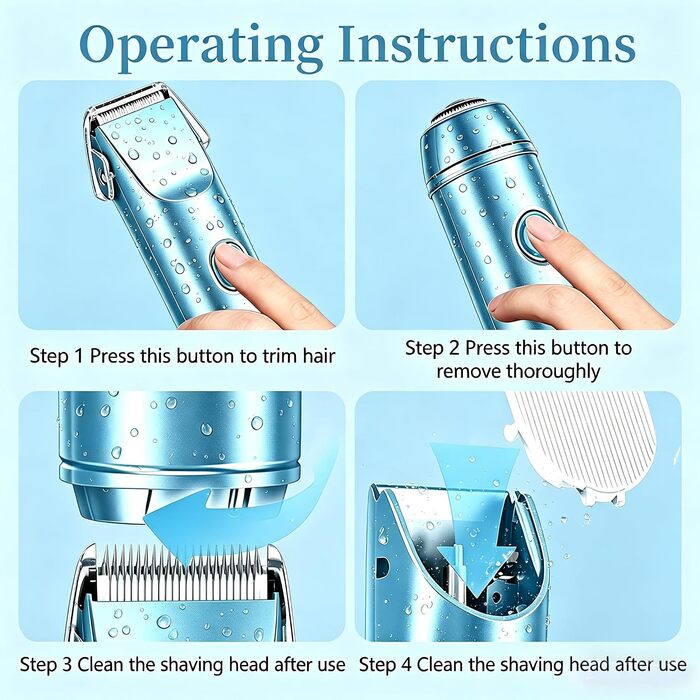 Operating Instructions

Step 1 Press this button to trim hair

Step 2 Press this button to remove thoroughly

Step 3 Clean the shaving head after use

Step 4 Clean the shaving head after use